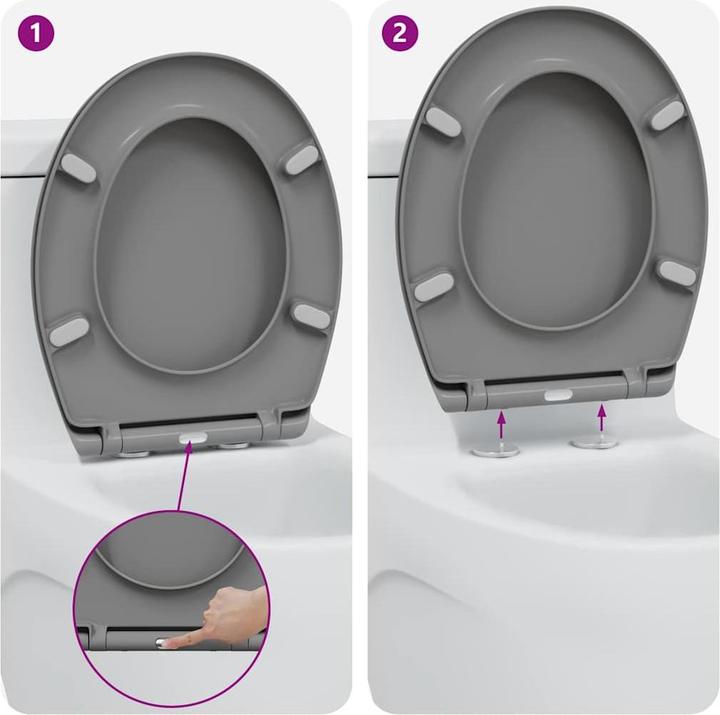 1

2