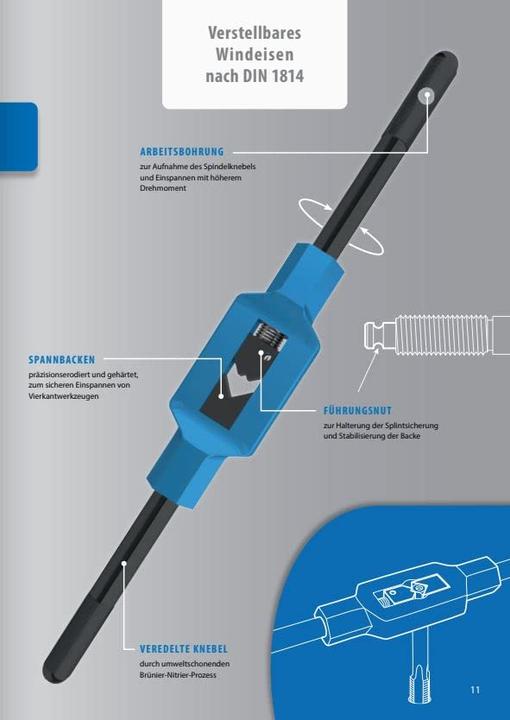 Verstellbares Windeisen nach DIN 1814

ARBEITSBOHRUNG
zur Aufnahme des Spindelknebels und Einspannen mit höherem Drehmoment

SPANNBACKEN
präzisionserodiert und gehärtet, zum sicheren Einspannen von Vierkantwerkzeugen

FÜHRUNGSNUT
zur Halterung der Splintsicherung und Stabilisierung der Backe

VEREDELTE KNEBEL
durch umweltschonenden Brünier-Nitrier-Prozess

11