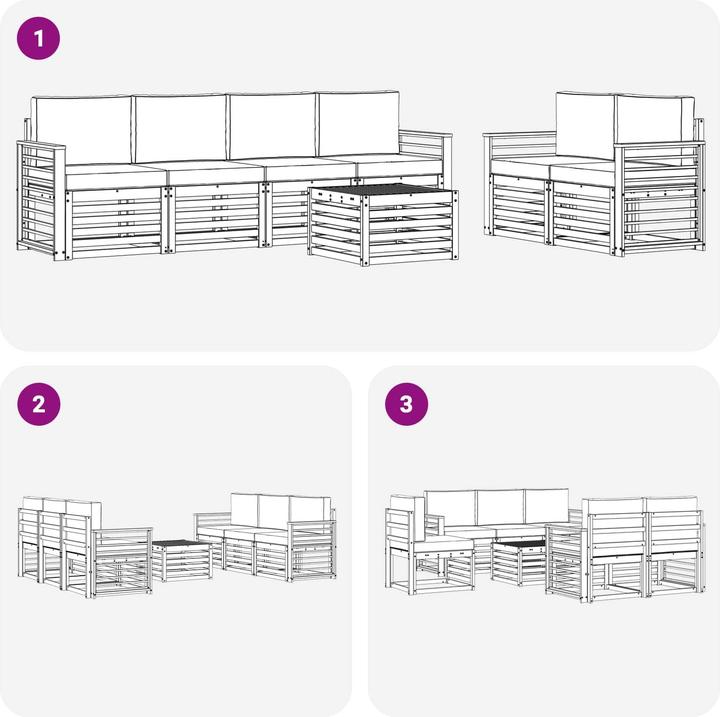 1

2

3