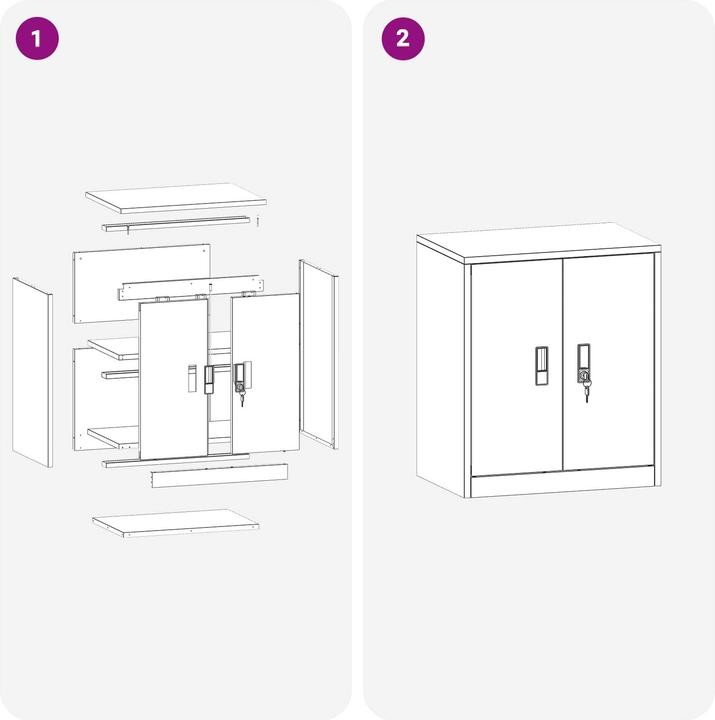 1

2