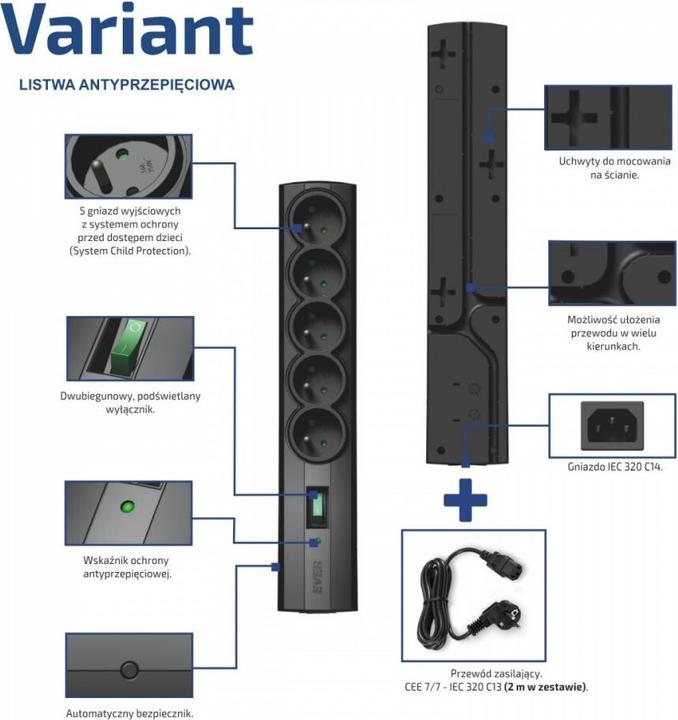 Variant

LISTWA ANTYPRZEPIĘCIOWA

5 gniazd wyjściowych z systemem ochrony przed dostępem dzieci (System Child Protection).

Dwubiegunowy, podświetlany wyłącznik.

Wskaźnik ochrony antyprzepięciowej.

Automatyczny bezpiecznik.

EVER

Uchwyty do mocowania na ścianie.

Możliwość ułożenia przewodu w wielu kierunkach.

Gniazdo IEC 320 C14.

Przewód zasilający. CEE 7/7 - IEC 320 C13 (2 m w zestawie).