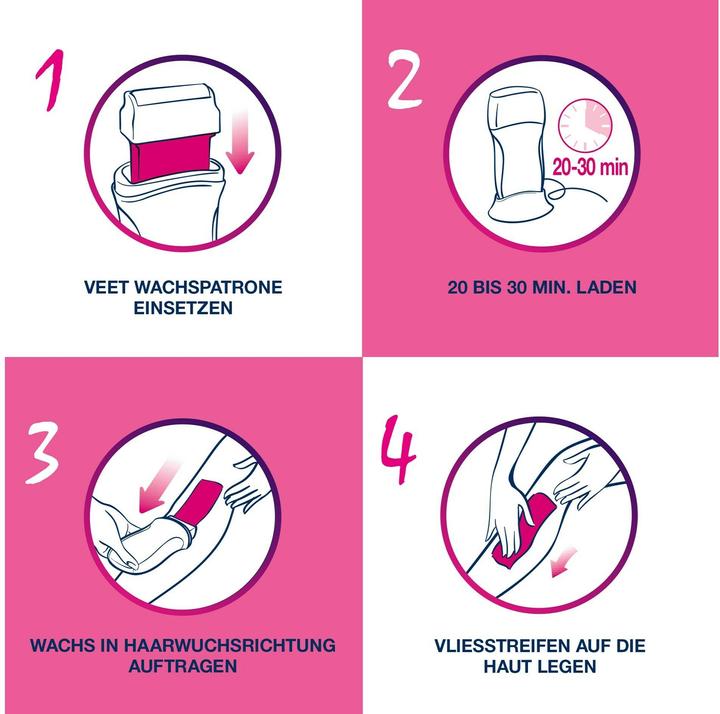 1

VEET WACHSPATRONE EINSETZEN

2

20-30 min

20 BIS 30 MIN. LADEN

3

WACHS IN HAARWUCHSRICHTUNG AUFTRAGEN

4

VLIESSTREIFEN AUF DIE HAUT LEGEN