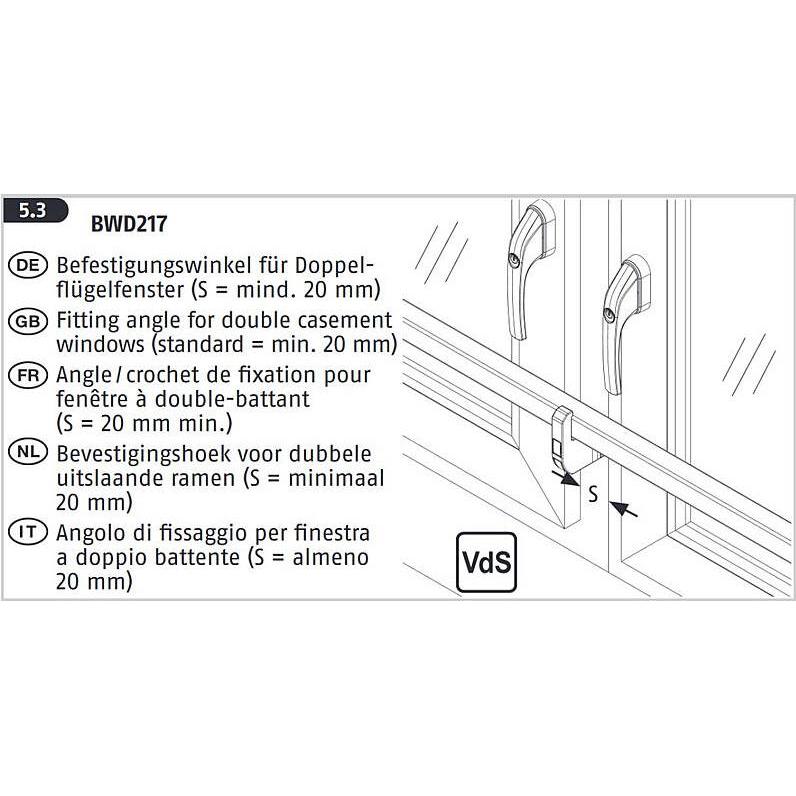 5.3

BWD217

DE Befestigungswinkel für Doppelflügelfenster (S = mind. 20 mm)

GB Fitting angle for double casement windows (standard = min. 20 mm)

FR Angle / crochet de fixation pour fenêtre à double-battant (S = 20 mm min.)

NL Bevestigingshoek voor dubbele uitslaande ramen (S = minimaal 20 mm)

IT Angolo di fissaggio per finestra a doppio battente (S = almeno 20 mm)

S

VdS