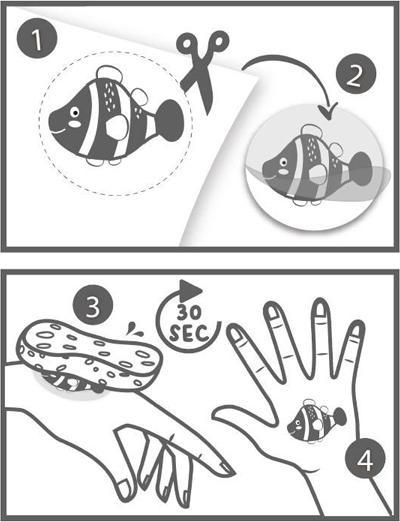 1

2

3

30 SEC

4