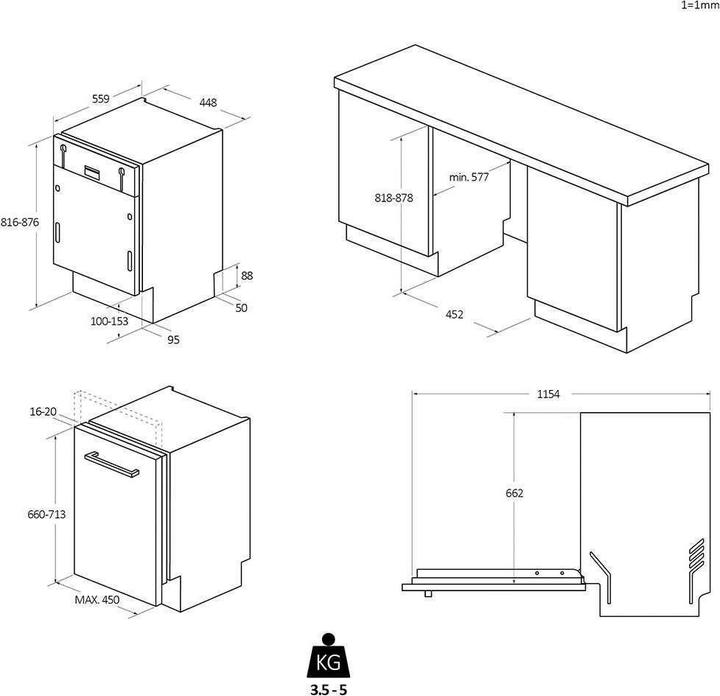 1=1mm

559
448
816-876
88
50
100-153
95

818-878
min. 577
452

16-20
660-713
MAX. 450

1154
662

KG
3.5 - 5