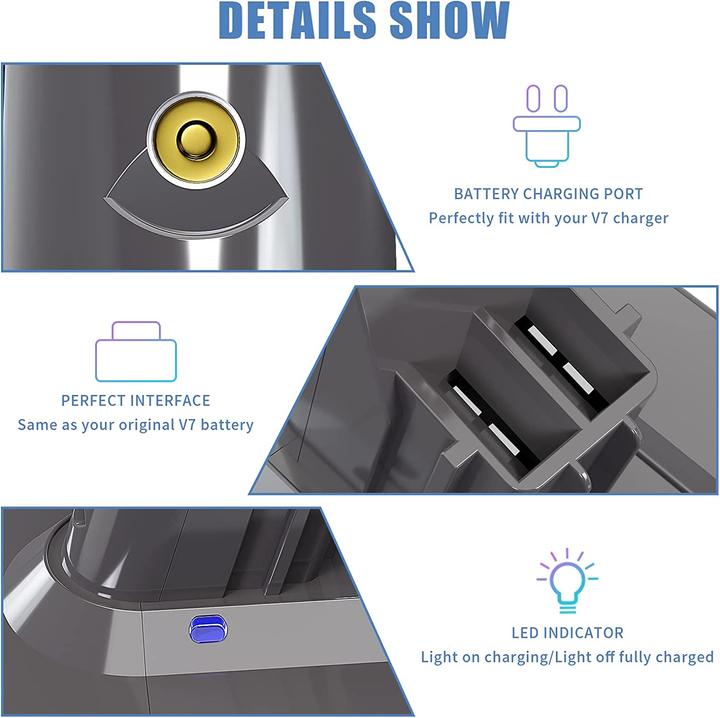 DETAILS SHOW

BATTERY CHARGING PORT
Perfectly fit with your V7 charger

PERFECT INTERFACE
Same as your original V7 battery

LED INDICATOR
Light on charging/Light off fully charged