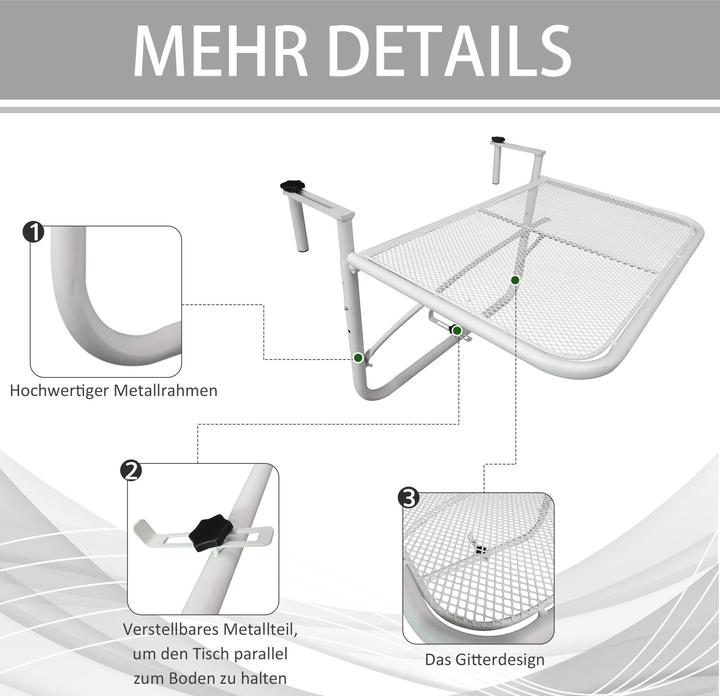 MEHR DETAILS

1

Hochwertiger Metallrahmen

2

Verstellbares Metallteil, um den Tisch parallel zum Boden zu halten

3

Das Gitterdesign