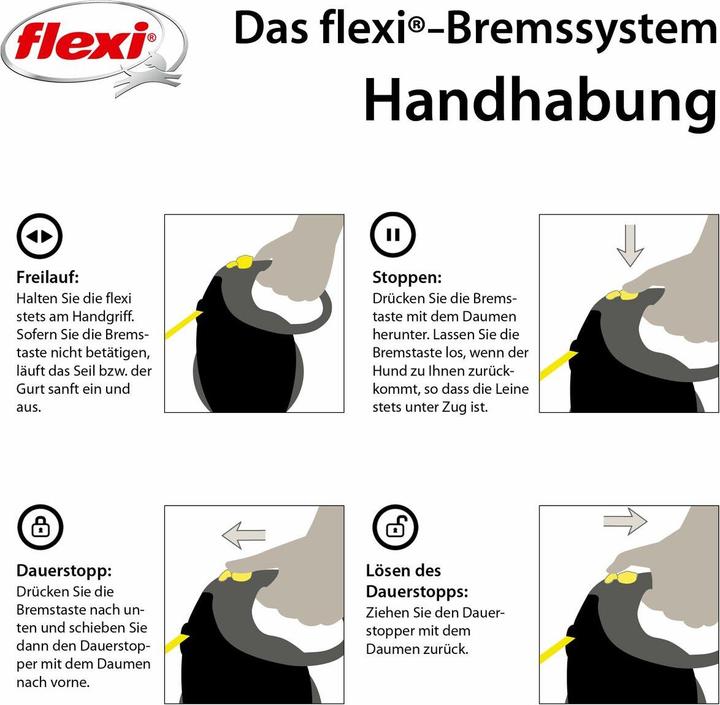 flexi®

Das flexi®-Bremssystem
Handhabung

Freilauf:
Halten Sie die flexi stets am Handgriff. Sofern Sie die Bremstaste nicht betätigen, läuft das Seil bzw. der Gurt sanft ein und aus.

Stoppen:
Drücken Sie die Bremstaste mit dem Daumen herunter. Lassen Sie die Bremstaste los, wenn der Hund zu Ihnen zurückkommt, so dass die Leine stets unter Zug ist.

Dauerstopp:
Drücken Sie die Bremstaste nach unten und schieben Sie dann den Dauerstopper mit dem Daumen nach vorne.

Lösen des Dauerstopps:
Ziehen Sie den Dauerstopper mit dem Daumen zurück.