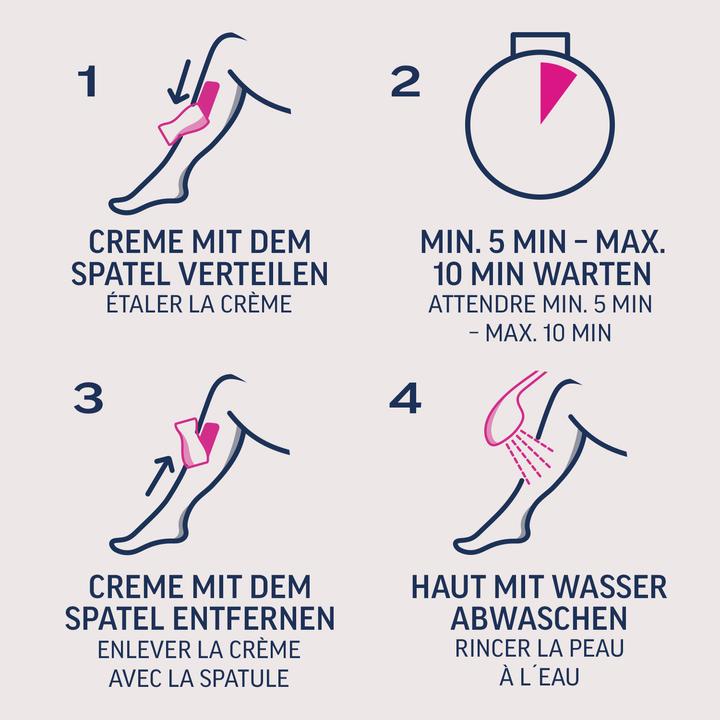 1

CREME MIT DEM SPATEL VERTEILEN
ÉTALER LA CRÈME

2

MIN. 5 MIN – MAX. 10 MIN WARTEN
ATTENDRE MIN. 5 MIN – MAX. 10 MIN

3

CREME MIT DEM SPATEL ENTFERNEN
ENLEVER LA CRÈME AVEC LA SPATULE

4

HAUT MIT WASSER ABWASCHEN
RINCER LA PEAU À L´EAU