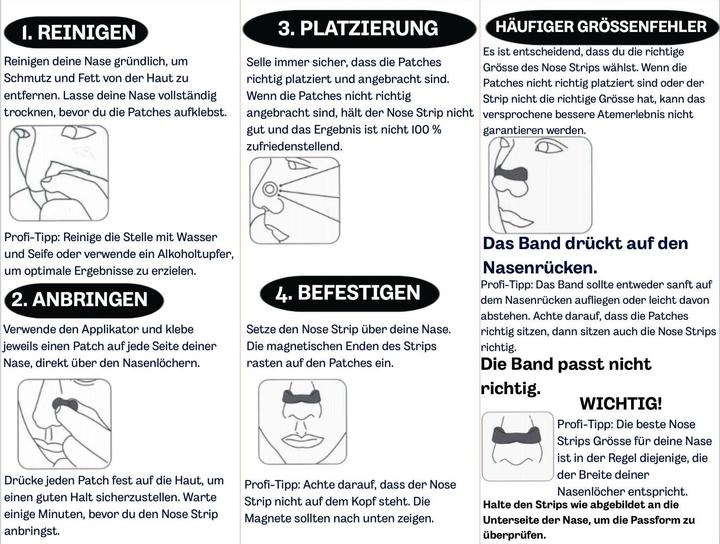 1. REINIGEN

Reinigen deine Nase gründlich, um Schmutz und Fett von der Haut zu entfernen. Lasse deine Nase vollständig trocknen, bevor du die Patches aufklebst.

Profi-Tipp: Reinige die Stelle mit Wasser und Seife oder verwende ein Alkoholtupfer, um optimale Ergebnisse zu erzielen.

2. ANBRINGEN

Verwende den Applikator und klebe jeweils einen Patch auf jede Seite deiner Nase, direkt über den Nasenlöchern.

Drücke jeden Patch fest auf die Haut, um einen guten Halt sicherzustellen. Warte einige Minuten, bevor du den Nose Strip anbringst.

3. PLATZIERUNG

Selle immer sicher, dass die Patches richtig platziert und angebracht sind. Wenn die Patches nicht richtig angebracht sind, hält der Nose Strip nicht gut und das Ergebnis ist nicht 100 % zufriedenstellend.

4. BEFESTIGEN

Setze den Nose Strip über deine Nase. Die magnetischen Enden des Strips rasten auf den Patches ein.

Profi-Tipp: Achte darauf, dass der Nose Strip nicht auf dem Kopf steht. Die Magnete sollten nach unten zeigen.

HÄUFIGER GRÖSSENFEHLER

Es ist entscheidend, dass du die richtige Grösse des Nose Strips wählst. Wenn die Patches nicht richtig platziert sind oder der Strip nicht die richtige Grösse hat, kann das versprochene bessere Atemerlebnis nicht garantieren werden.

Das Band drückt auf den Nasenrücken.

Profi-Tipp: Das Band sollte entweder sanft auf dem Nasenrücken aufliegen oder leicht davon abstehen. Achte darauf, dass die Patches richtig sitzen, dann sitzen auch die Nose Strips richtig.

Die Band passt nicht richtig.

WICHTIG!

Profi-Tipp: Die beste Nose Strips Grösse für deine Nase ist in der Regel diejenige, die der Breite deiner Nasenlöcher entspricht.

Halte den Strips wie abgebildet an die Unterseite der Nase, um die Passform zu überprüfen.