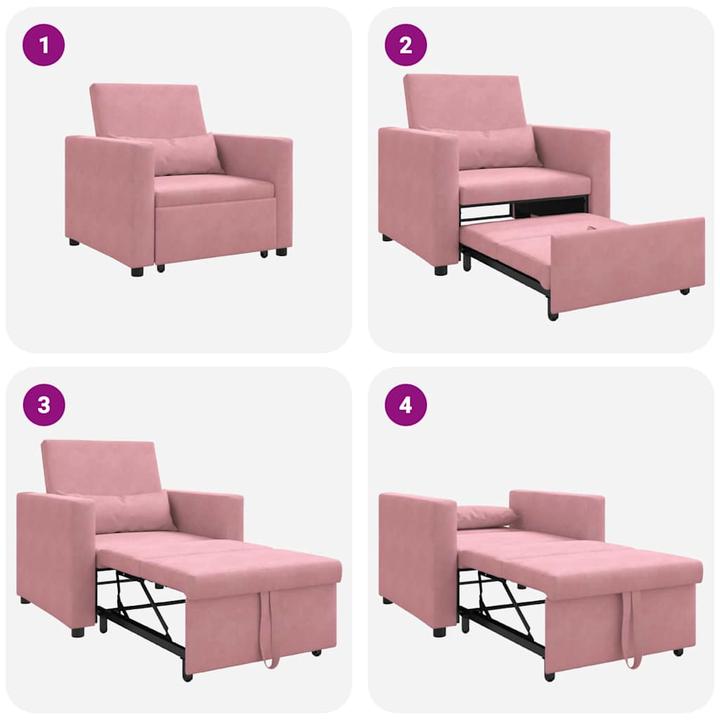 1

2

3

4