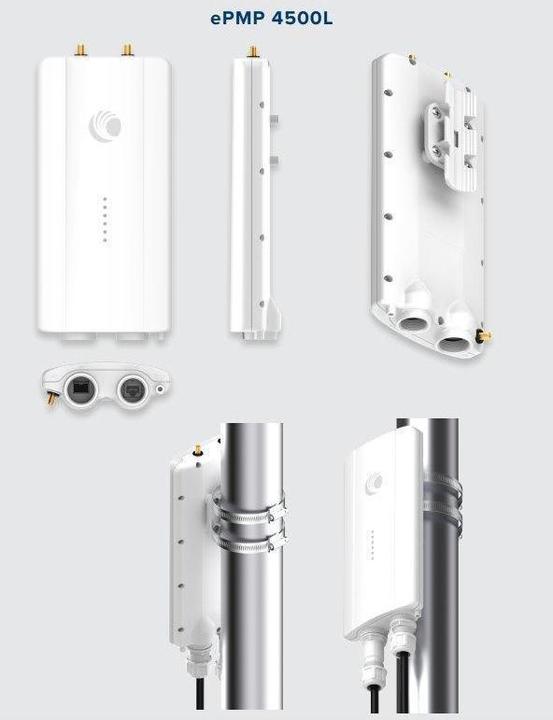 ePMP 4500L