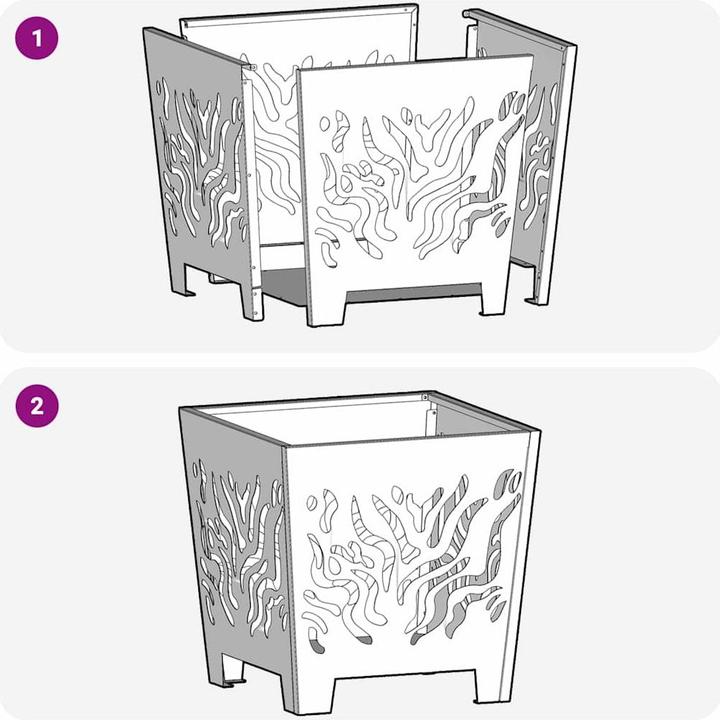 1

2