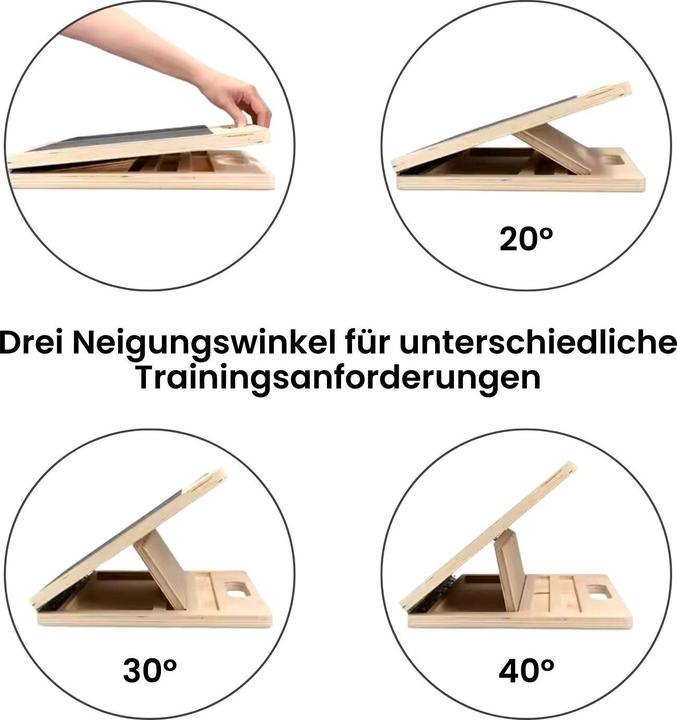 20º

Drei Neigungswinkel für unterschiedliche Trainingsanforderungen

30º

40º