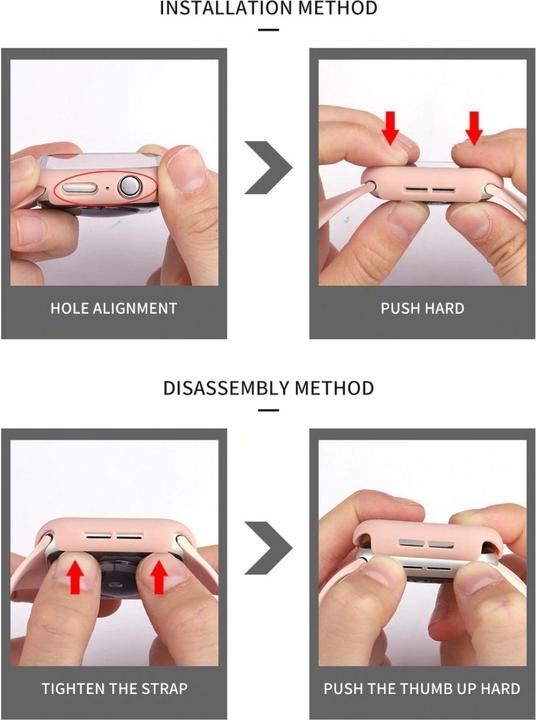 INSTALLATION METHOD

HOLE ALIGNMENT

PUSH HARD

DISASSEMBLY METHOD

TIGHTEN THE STRAP

PUSH THE THUMB UP HARD