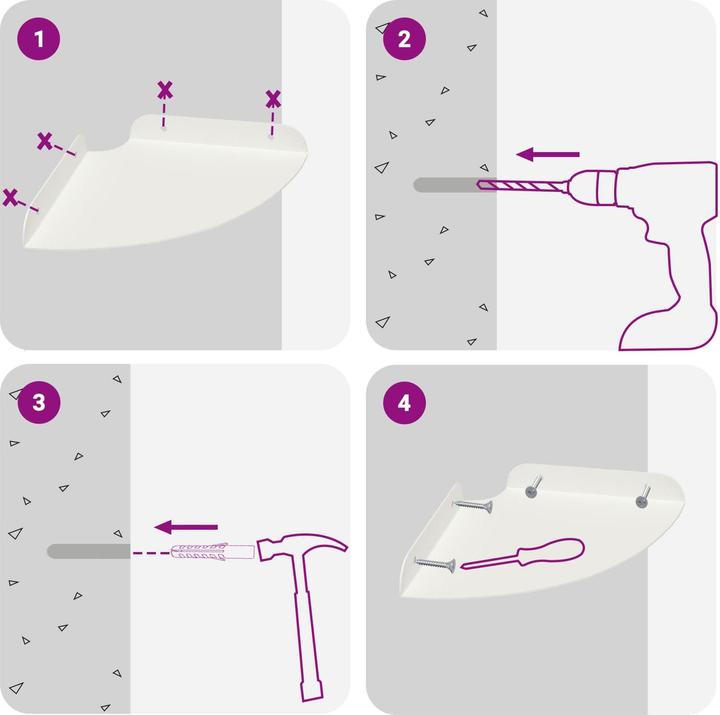 1

2

3

4