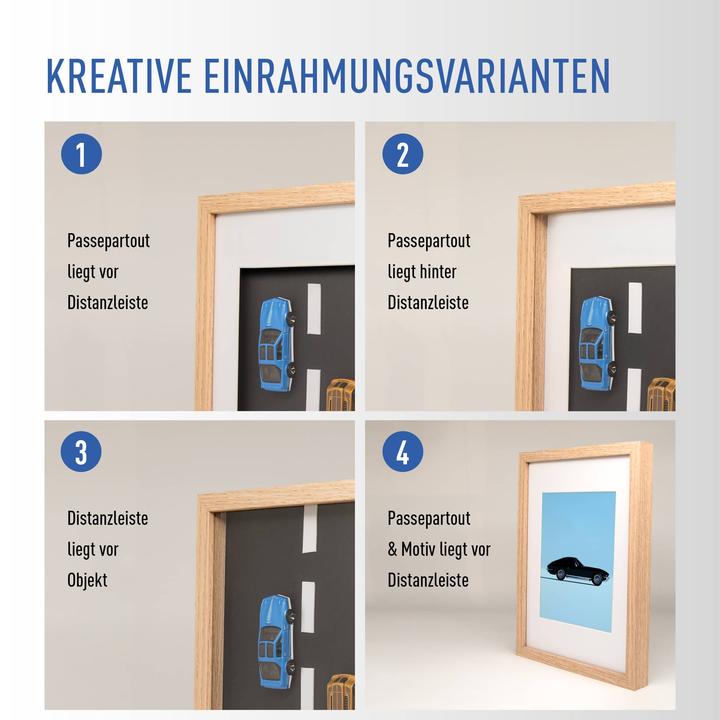 KREATIVE EINRAHMUNGSVARIANTEN

1

Passepartout liegt vor Distanzleiste

2

Passepartout liegt hinter Distanzleiste

3

Distanzleiste liegt vor Objekt

4

Passepartout & Motiv liegt vor Distanzleiste