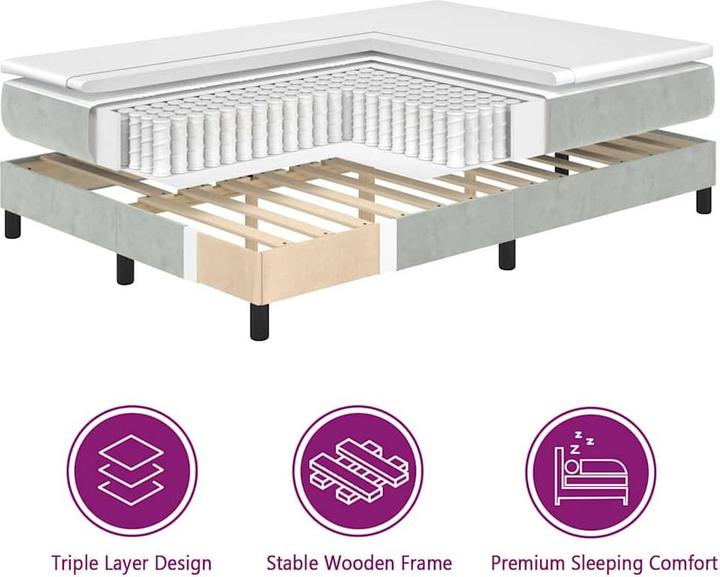 Triple Layer Design

Stable Wooden Frame

Premium Sleeping Comfort