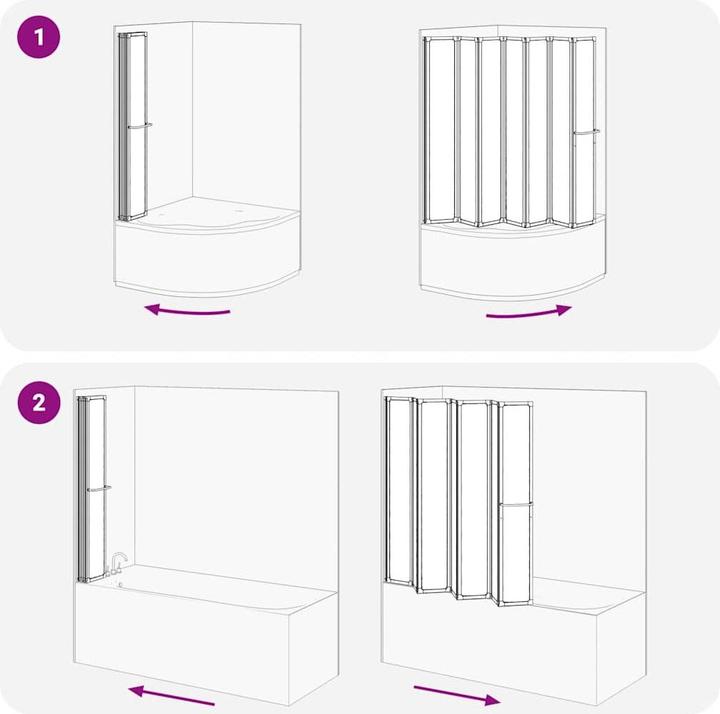 1

2