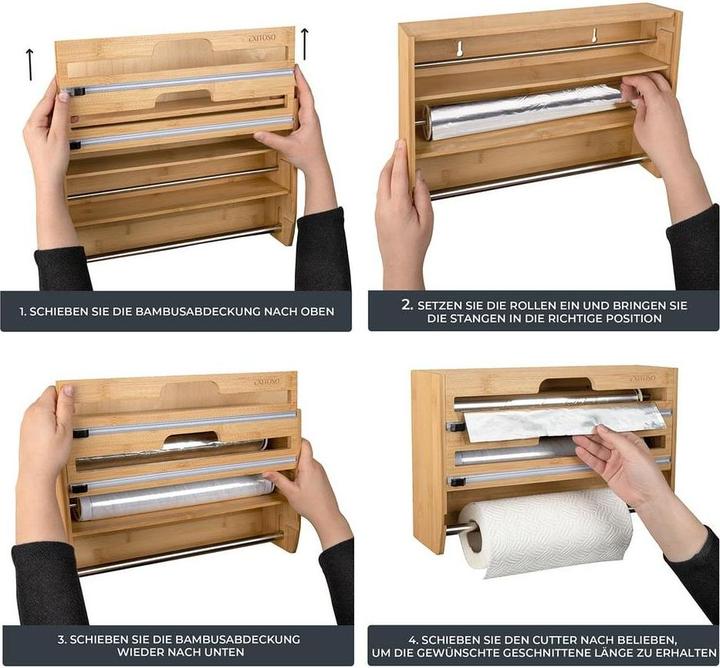 EXITOSO

1. SCHIEBEN SIE DIE BAMBUSABDECKUNG NACH OBEN

2. SETZEN SIE DIE ROLLEN EIN UND BRINGEN SIE DIE STANGEN IN DIE RICHTIGE POSITION

EXITOSO

3. SCHIEBEN SIE DIE BAMBUSABDECKUNG WIEDER NACH UNTEN

EXITOSO

4. SCHIEBEN SIE DEN CUTTER NACH BELIEBEN, UM DIE GEWÜNSCHTE GESCHNITTENE LÄNGE ZU ERHALTEN