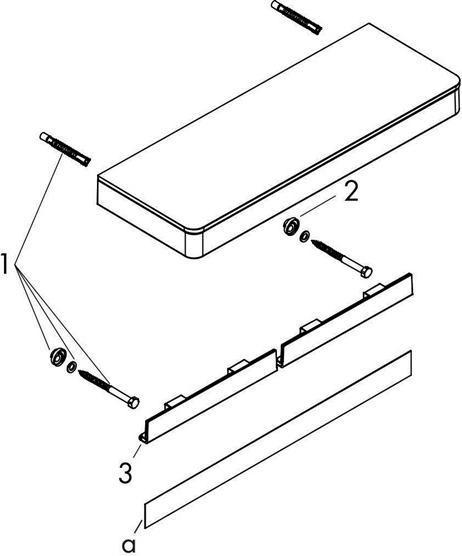 2
1
3
a