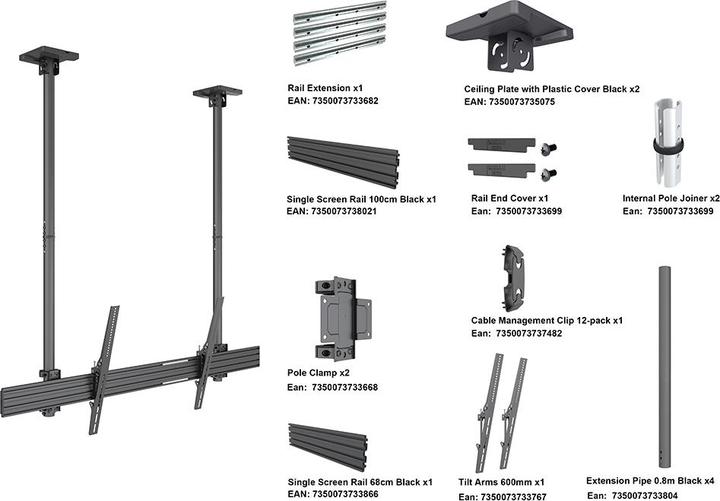 Rail Extension x1
EAN: 7350073733682

Ceiling Plate with Plastic Cover Black x2
EAN: 7350073735075

Single Screen Rail 100cm Black x1
EAN: 7350073738021

Rail End Cover x1
Ean: 7350073733699

Internal Pole Joiner x2
Ean: 7350073733699

Cable Management Clip 12-pack x1
Ean: 7350073737482

Pole Clamp x2
Ean: 7350073733668

Single Screen Rail 68cm Black x1
EAN: 7350073733866

Tilt Arms 600mm x1
Ean: 7350073733767

Extension Pipe 0.8m Black x4
Ean: 7350073733804