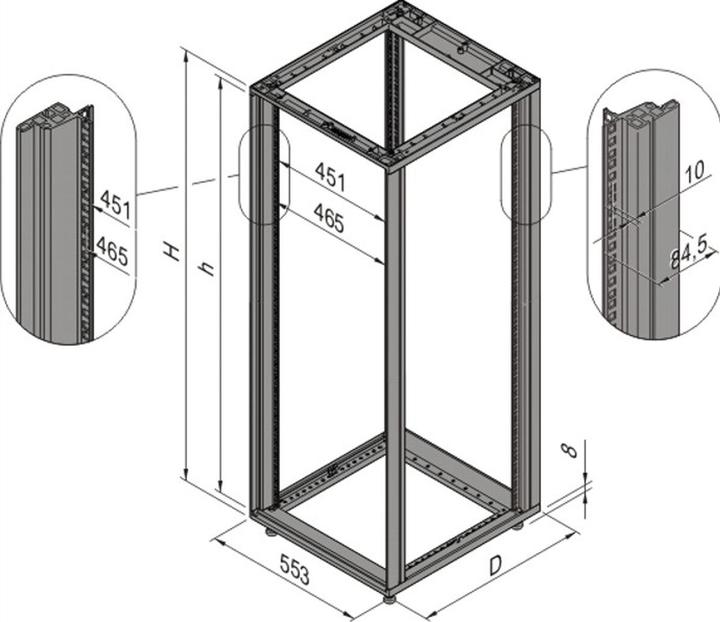 451
465
H
h
451
465
10
84,5
8
553
D