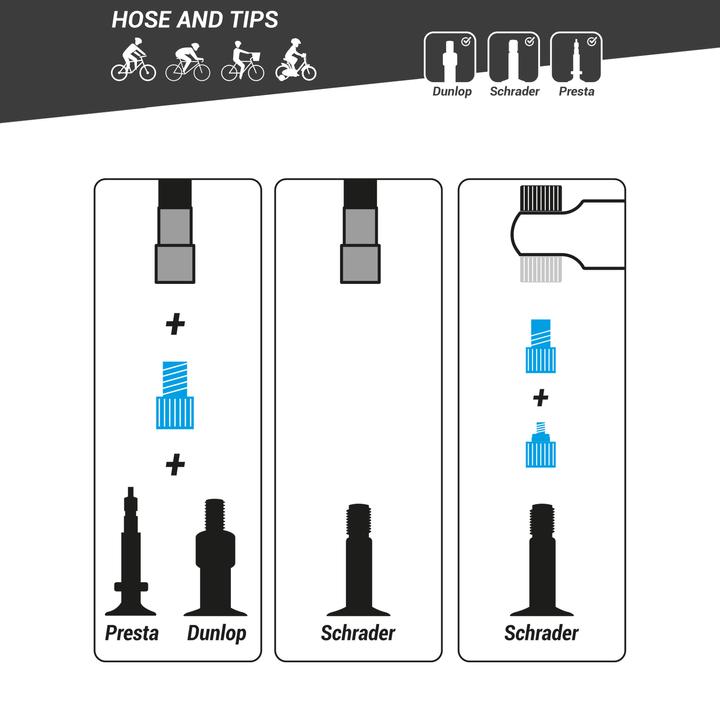 HOSE AND TIPS

Dunlop Schrader Presta

+

+

Presta Dunlop

Schrader

+

Schrader