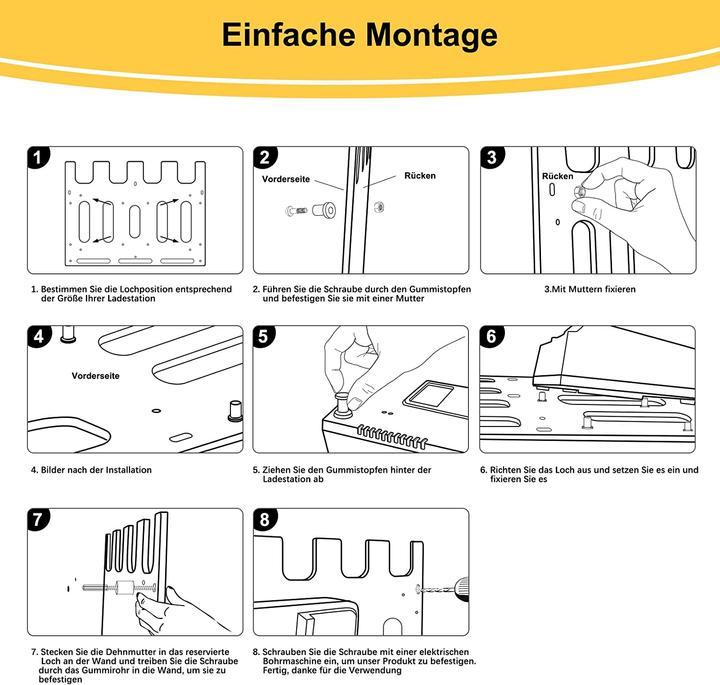 Einfache Montage

1

1. Bestimmen Sie die Lochposition entsprechend der Größe Ihrer Ladestation

2

Vorderseite

Rücken

2. Führen Sie die Schraube durch den Gummistopfen und befestigen Sie sie mit einer Mutter

3

Rücken

3.Mit Muttern fixieren

4

Vorderseite

4. Bilder nach der Installation

5

5. Ziehen Sie den Gummistopfen hinter der Ladestation ab

6

6. Richten Sie das Loch aus und setzen Sie es ein und fixieren Sie es

7

7. Stecken Sie die Dehnmutter in das reservierte Loch an der Wand und treiben Sie die Schraube durch das Gummirohr in die Wand, um sie zu befestigen

8

8. Schrauben Sie die Schraube mit einer elektrischen Bohrmaschine ein, um unser Produkt zu befestigen. Fertig, danke für die Verwendung