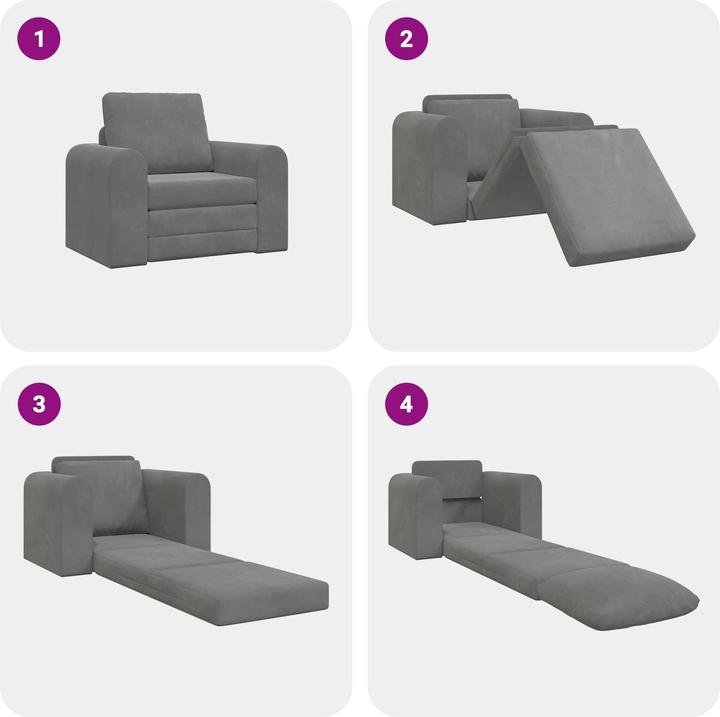 1

2

3

4