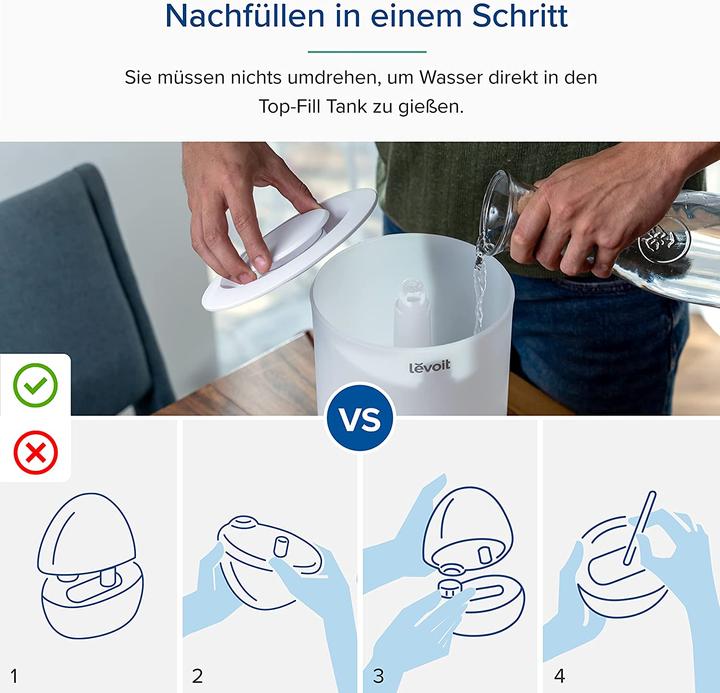 Nachfüllen in einem Schritt

Sie müssen nichts umdrehen, um Wasser direkt in den Top-Fill Tank zu gießen.

lēvoit

VS

1

2

3

4