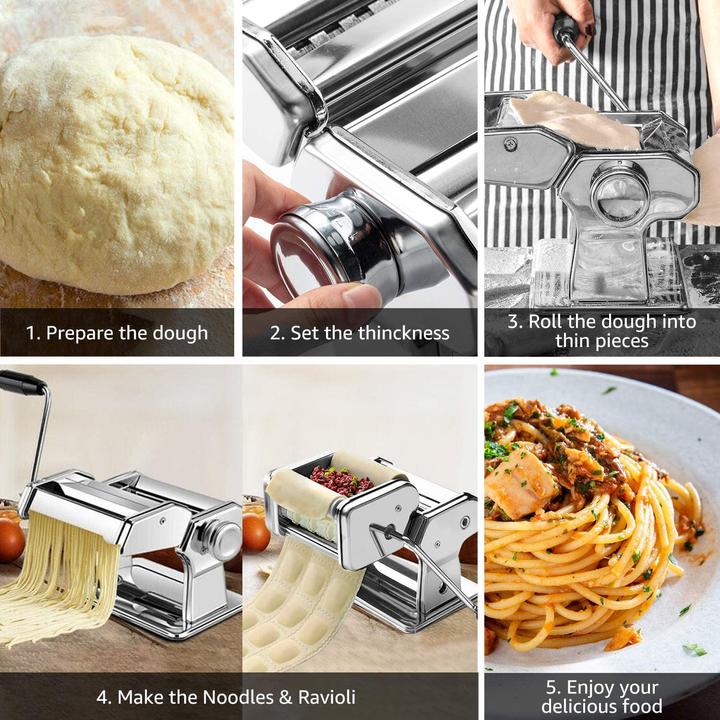 1. Prepare the dough

2. Set the thinckness

3. Roll the dough into thin pieces

4. Make the Noodles & Ravioli

5. Enjoy your delicious food