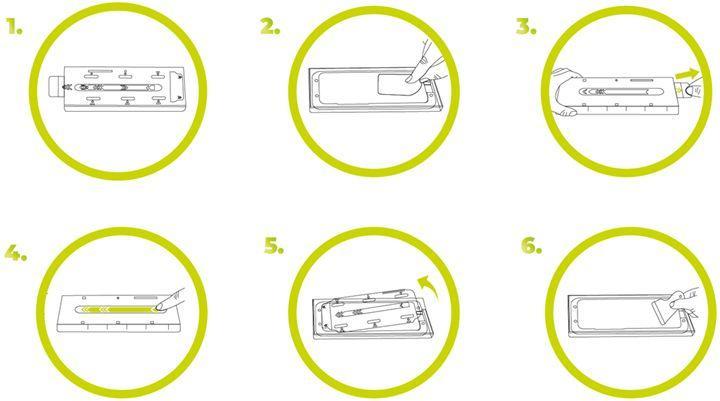 1.

2.

3.

4.

5.

6.