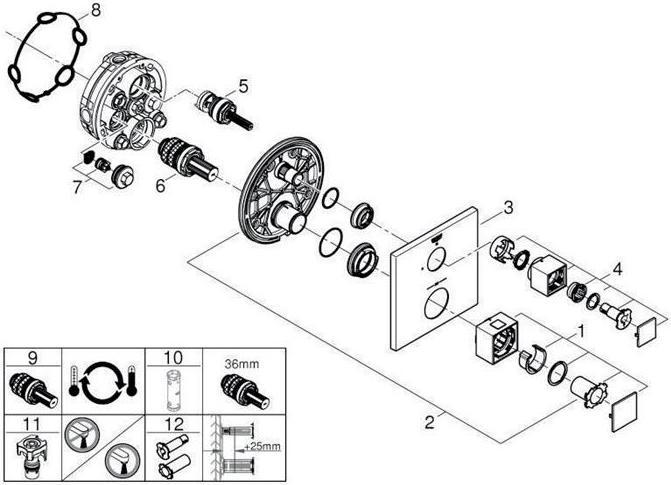 8
5
7
6
3
4
1
2

| 9 | | 10 | 36mm |
|---|---|---|---|
| 11 | | 12 | +25mm |