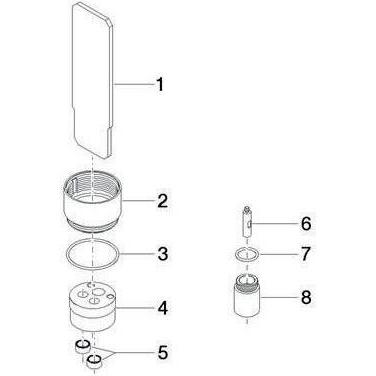 1
2
3
4
5
6
7
8