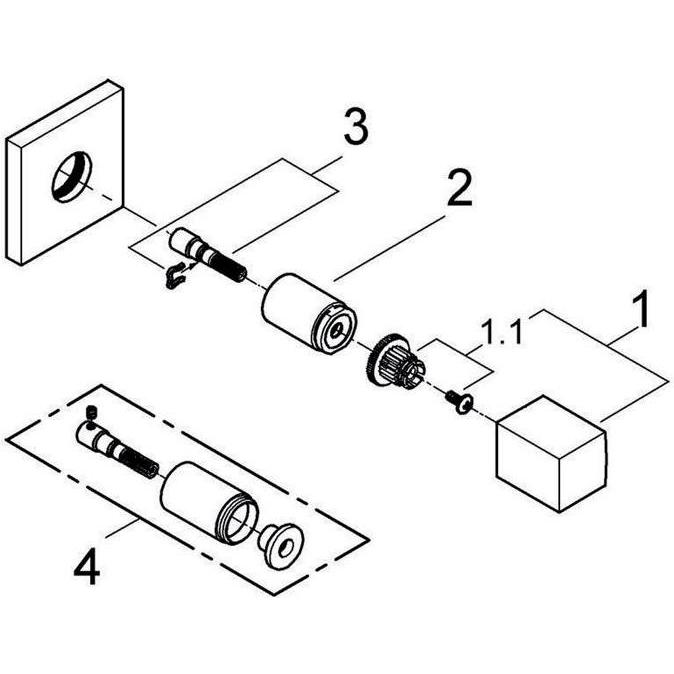 3
2
1.1
1
4