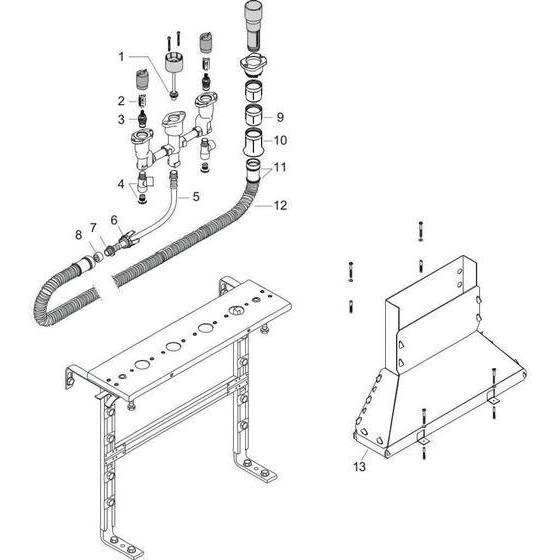 1
2
3
4
5
6
7
8
9
10
11
12
13