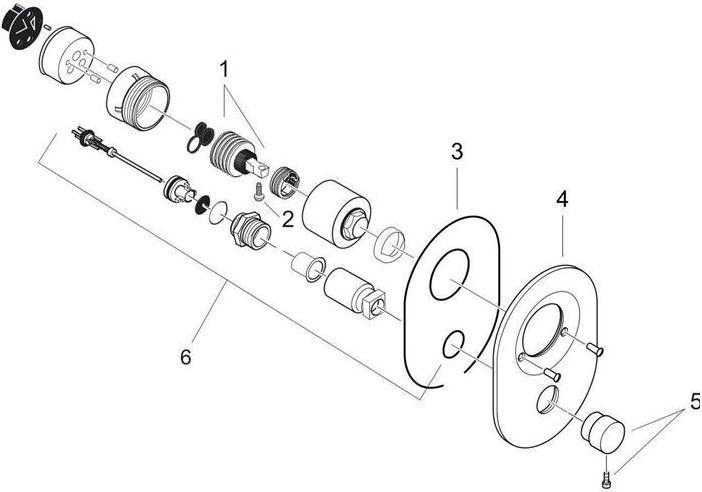 1
2
3
4
5
6