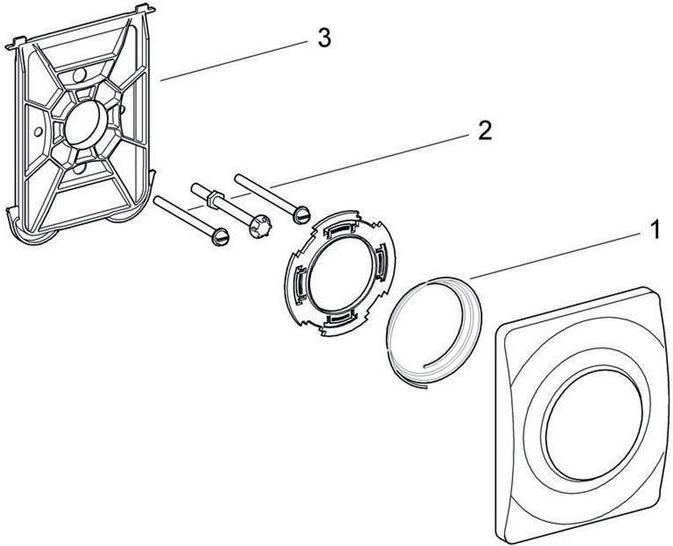 3

2

1