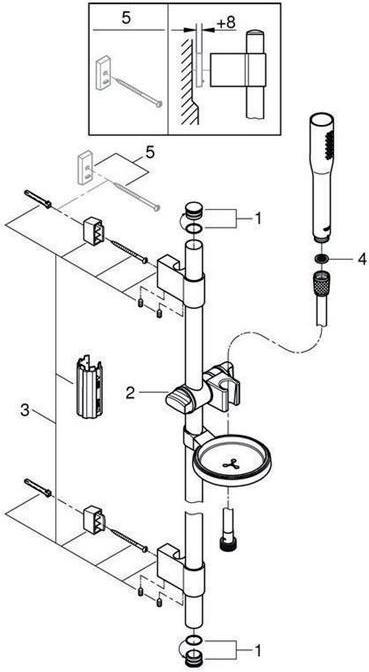 5
+8
5
1
4
2
3
1