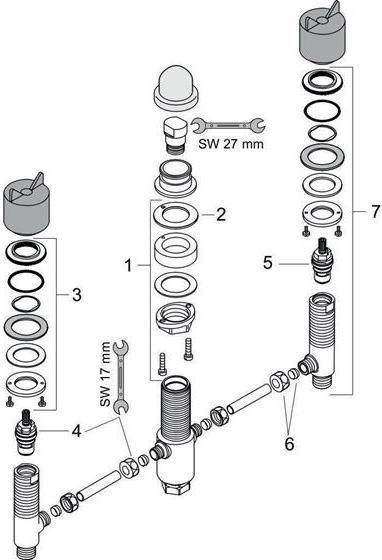 SW 27 mm

2

7

1

5

3

SW 17 mm

4

6