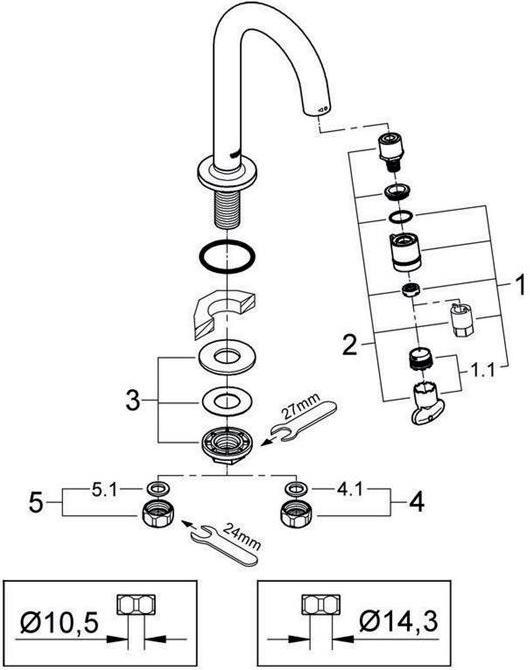 1
2
1.1
3
27mm
5
5.1
4.1
4
24mm
Ø10,5
Ø14,3