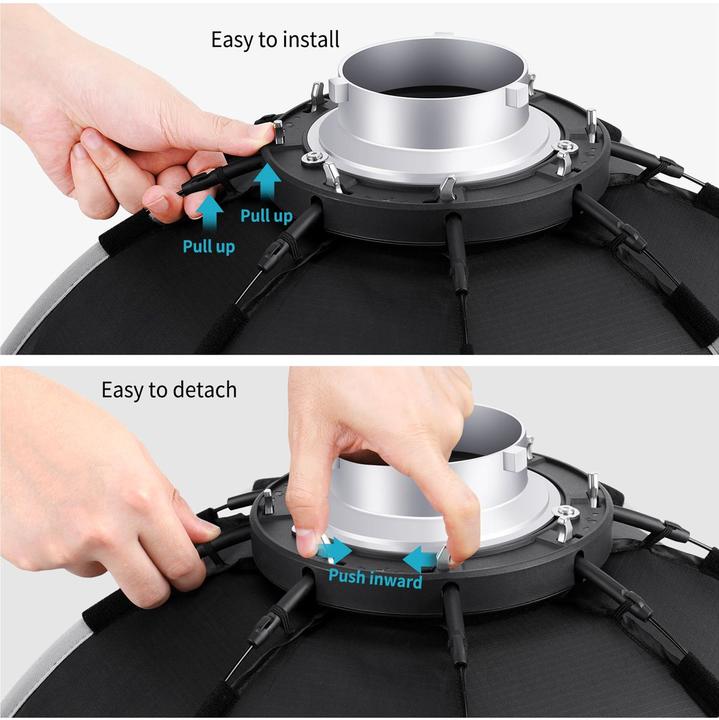 Easy to install

Pull up

Pull up

Easy to detach

Push inward