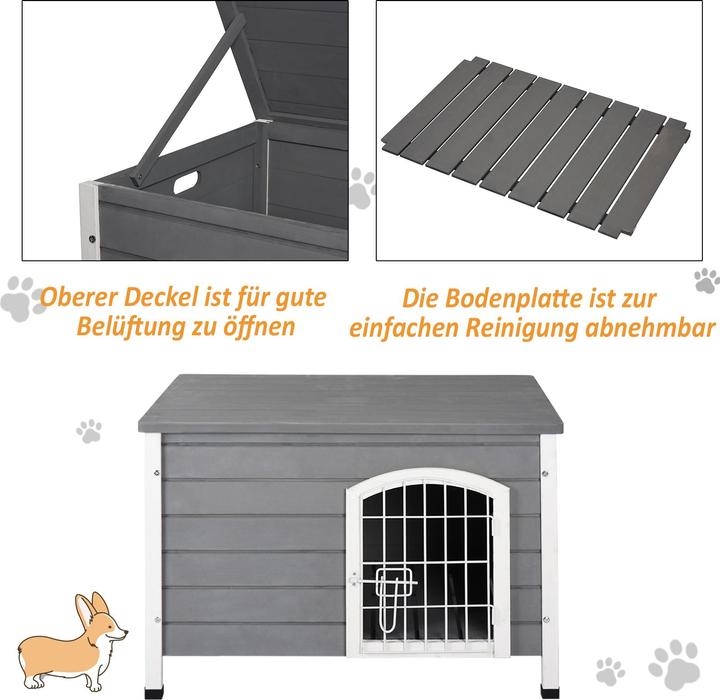 Oberer Deckel ist für gute Belüftung zu öffnen

Die Bodenplatte ist zur einfachen Reinigung abnehmbar