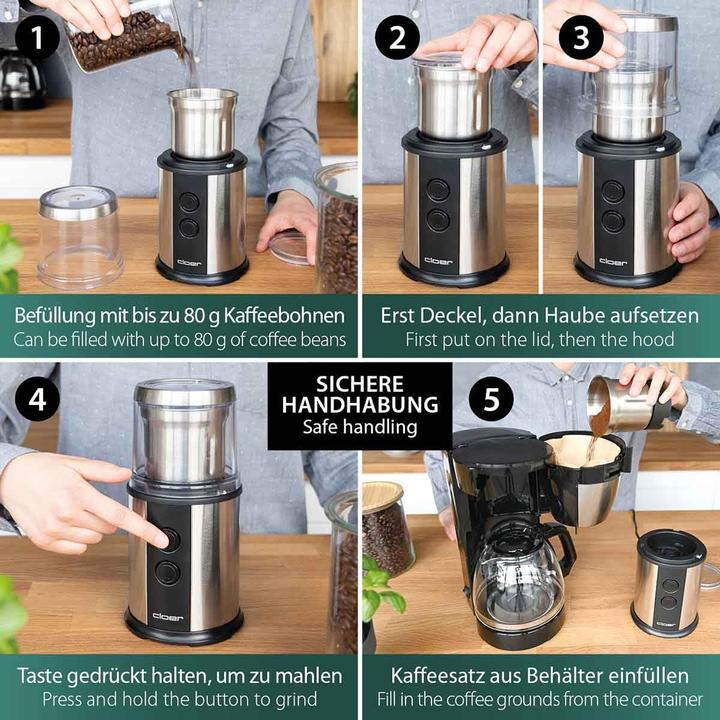 1

cloer

Befüllung mit bis zu 80 g Kaffeebohnen
Can be filled with up to 80 g of coffee beans

2

cloer

3

cloer

Erst Deckel, dann Haube aufsetzen
First put on the lid, then the hood

4

cloer

Taste gedrückt halten, um zu mahlen
Press and hold the button to grind

SICHERE HANDHABUNG
Safe handling

5

cloer

Kaffeesatz aus Behälter einfüllen
Fill in the coffee grounds from the container