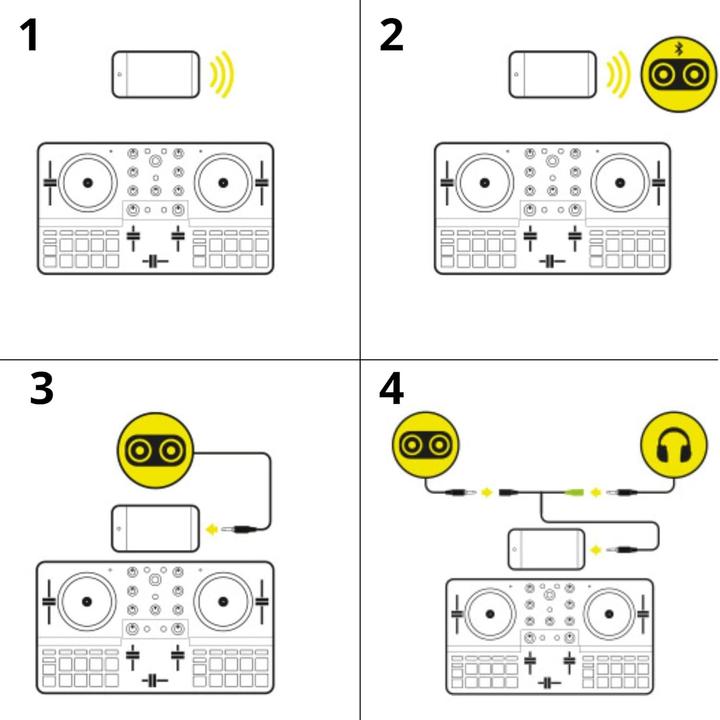 1

2

3

4