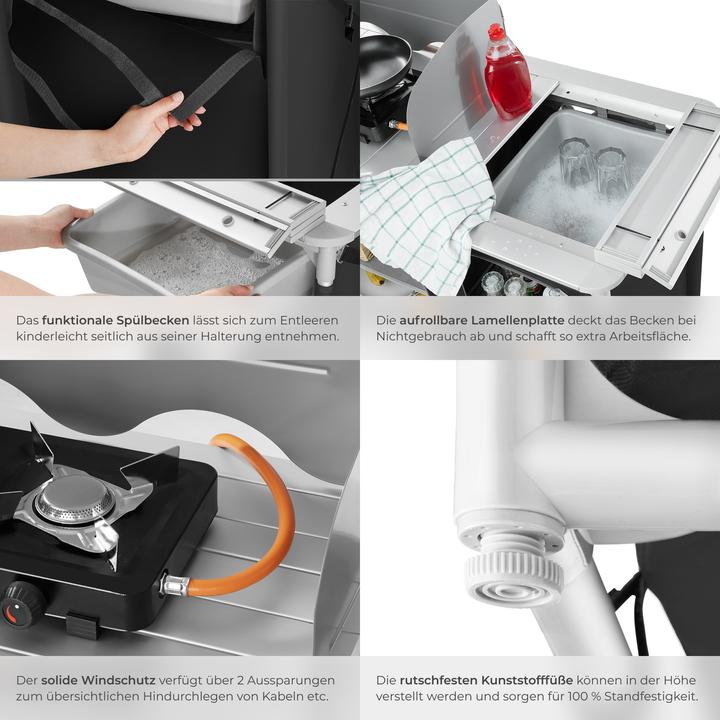 Das funktionale Spülbecken lässt sich zum Entleeren kinderleicht seitlich aus seiner Halterung entnehmen.

Die aufrollbare Lamellenplatte deckt das Becken bei Nichtgebrauch ab und schafft so extra Arbeitsfläche.

Der solide Windschutz verfügt über 2 Aussparungen zum übersichtlichen Hindurchlegen von Kabeln etc.

Die rutschfesten Kunststofffüße können in der Höhe verstellt werden und sorgen für 100 % Standfestigkeit.