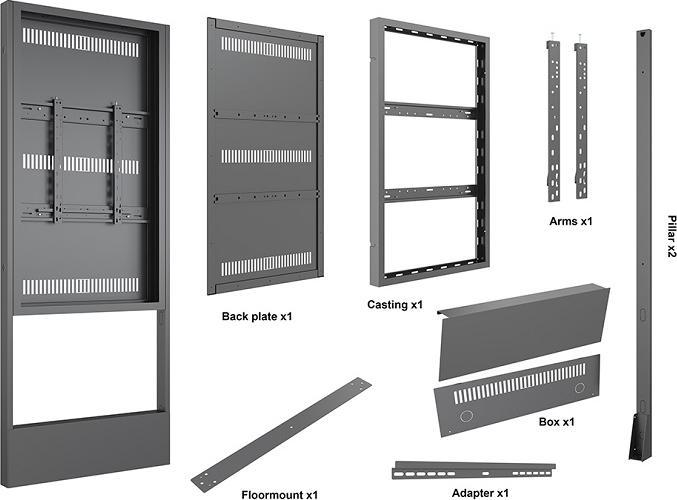 Back plate x1

Casting x1

Arms x1

Pillar x2

Box x1

Floormount x1

Adapter x1