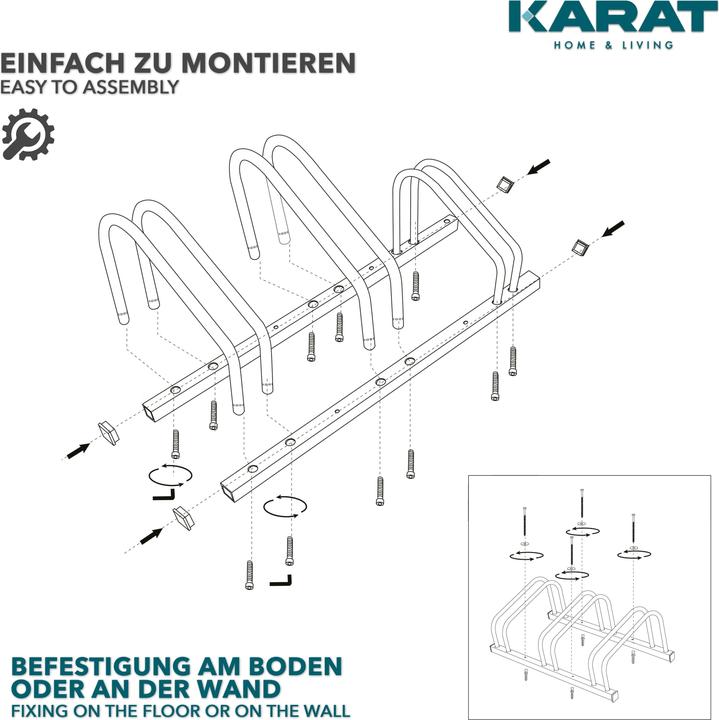 KARAT
HOME & LIVING

EINFACH ZU MONTIEREN
EASY TO ASSEMBLY

BEFESTIGUNG AM BODEN ODER AN DER WAND
FIXING ON THE FLOOR OR ON THE WALL