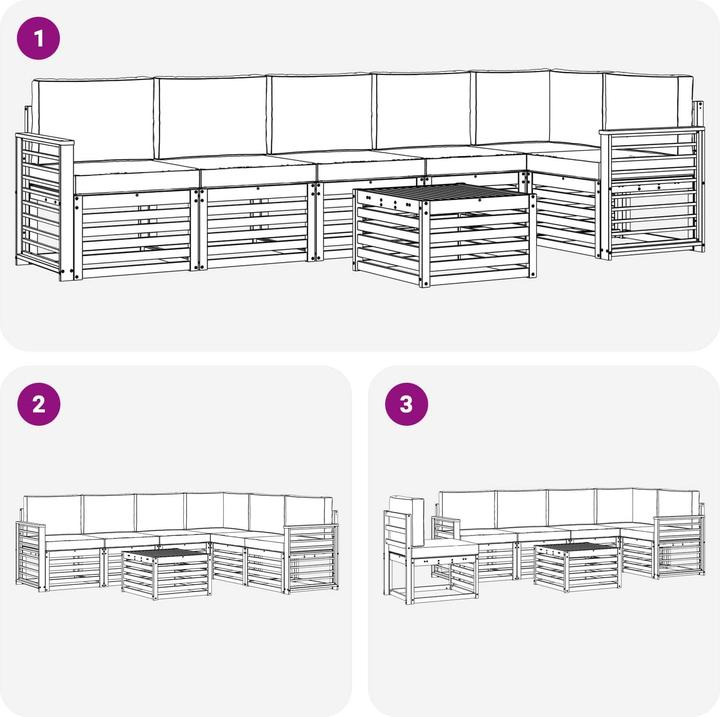 1

2

3